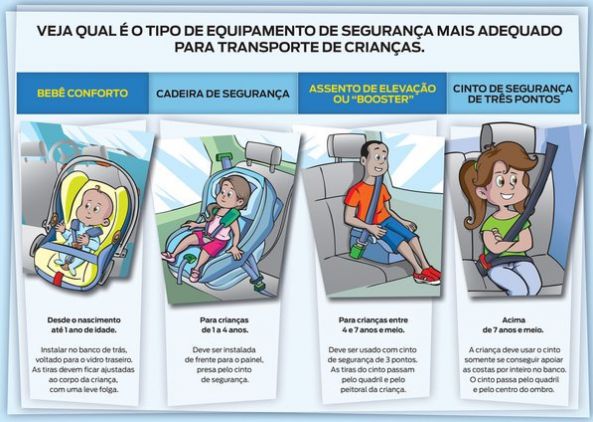 VEJA QUAL É O TIPO DE EQUIPAMENTO DE SEGURANÇA MAIS ADEQUADO PARA TRANSPORTE DE CRIANÇAS.

BEBÊ CONFORTO

Desde o nascimento até 1 ano de idade.

Instalar no banco de trás, voltado para o vidro traseiro. As tiras devem ficar ajustadas ao corpo da criança, com uma leve folga.

CADEIRA DE SEGURANÇA

Para crianças de 1 a 4 anos.

Deve ser instalada de frente para o painel, presa pelo cinto de segurança.

ASSENTO DE ELEVAÇÃO OU "BOOSTER"

Para crianças entre 4 e 7 anos e meio.

Deve ser usado com cinto de segurança de 3 pontos. As tiras do cinto passam pelo quadril e pelo peitoral da criança.

CINTO DE SEGURANÇA DE TRÊS PONTOS

Acima de 7 anos e meio.

A criança deve usar o cinto somente se conseguir apoiar as costas por inteiro no banco. O cinto passa pelo quadril e pelo centro do ombro.