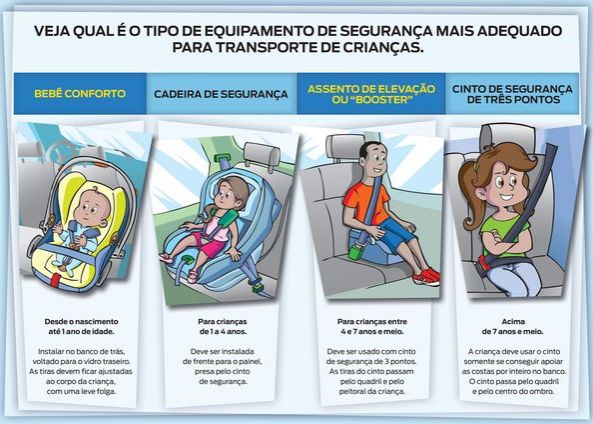 VEJA QUAL É O TIPO DE EQUIPAMENTO DE SEGURANÇA MAIS ADEQUADO PARA TRANSPORTE DE CRIANÇAS.

BEBÊ CONFORTO

Desde o nascimento até 1 ano de idade.

Instalar no banco de trás, voltado para o vidro traseiro. As tiras devem ficar ajustadas ao corpo da criança, com uma leve folga.

CADEIRA DE SEGURANÇA

Para crianças de 1 a 4 anos.

Deve ser instalada de frente para o painel, presa pelo cinto de segurança.

ASSENTO DE ELEVAÇÃO OU "BOOSTER"

Para crianças entre 4 e 7 anos e meio.

Deve ser usado com cinto de segurança de 3 pontos. As tiras do cinto passam pelo quadril e pelo peitoral da criança.

CINTO DE SEGURANÇA DE TRÊS PONTOS

Acima de 7 anos e meio.

A criança deve usar o cinto somente se conseguir apoiar as costas por inteiro no banco. O cinto passa pelo quadril e pelo centro do ombro.